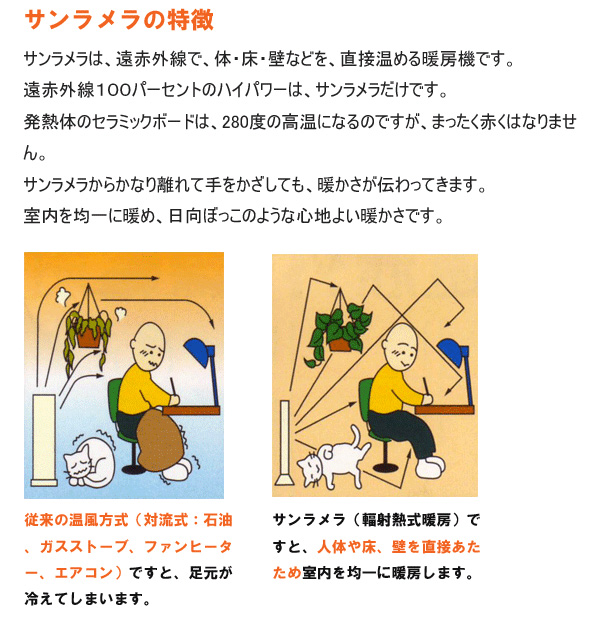 サンラメラの特徴

サンラメラは、遠赤外線で、体・床・壁などを、直接温める暖房機です。
遠赤外線100パーセントのハイパワーは、サンラメラだけです。
発熱体のセラミックボードは、280度の高温になるのですが、まったく赤くはなりません。
サンラメラからかなり離れて手をかざしても、暖かさが伝わってきます。
室内を均一に暖め、日向ぼっこのような心地よい暖かさです。

従来の温風方式（対流式：石油、ガスストーブ、ファンヒーター、エアコン）ですと、足元が冷えてしまいます。

サンラメラ（輻射熱式暖房）ですと、人体や床、壁を直接あたため室内を均一に暖房します。